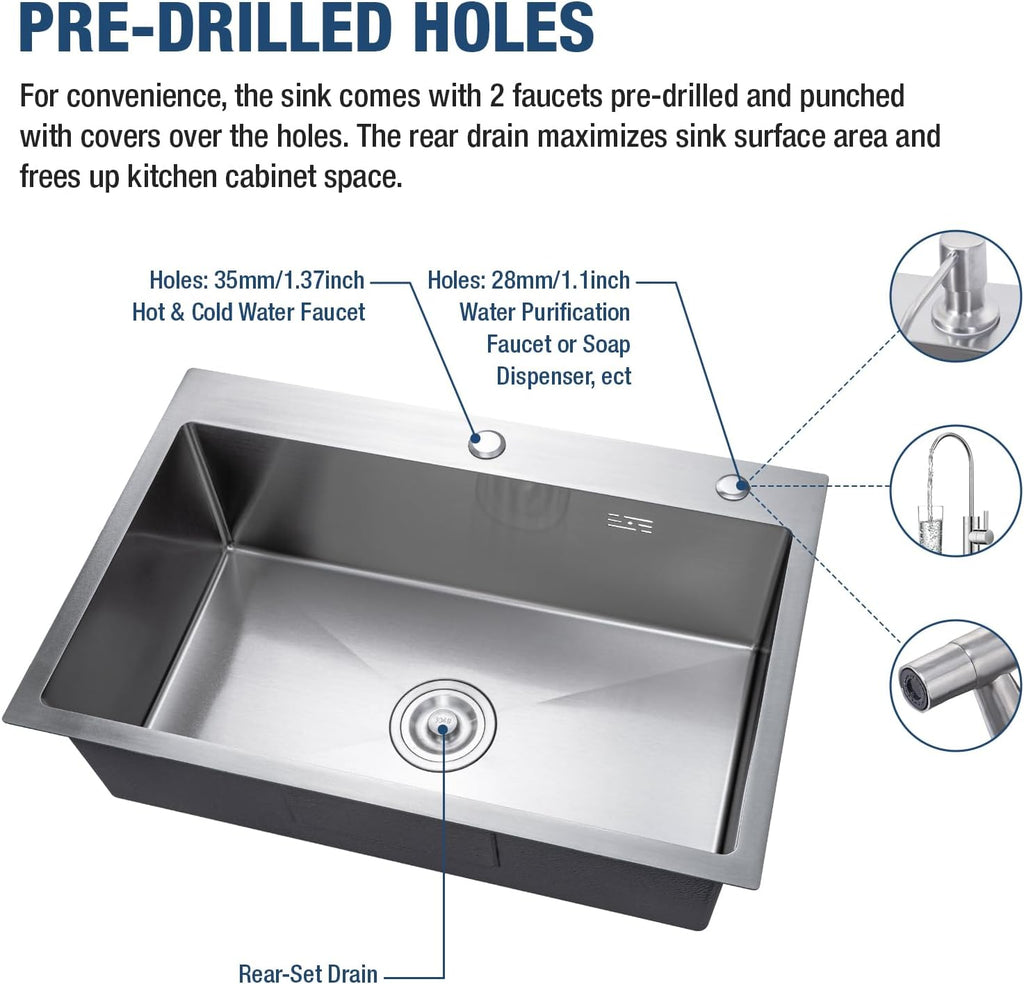 PRE-DRILLED HOLES

For convenience, the sink comes with 2 faucets pre-drilled and punched with covers over the holes. The rear drain maximizes sink surface area and frees up kitchen cabinet space.

Holes: 35mm/1.37inch
Hot & Cold Water Faucet

Holes: 28mm/1.1inch
Water Purification
Faucet or Soap
Dispenser, ect

Rear-Set Drain