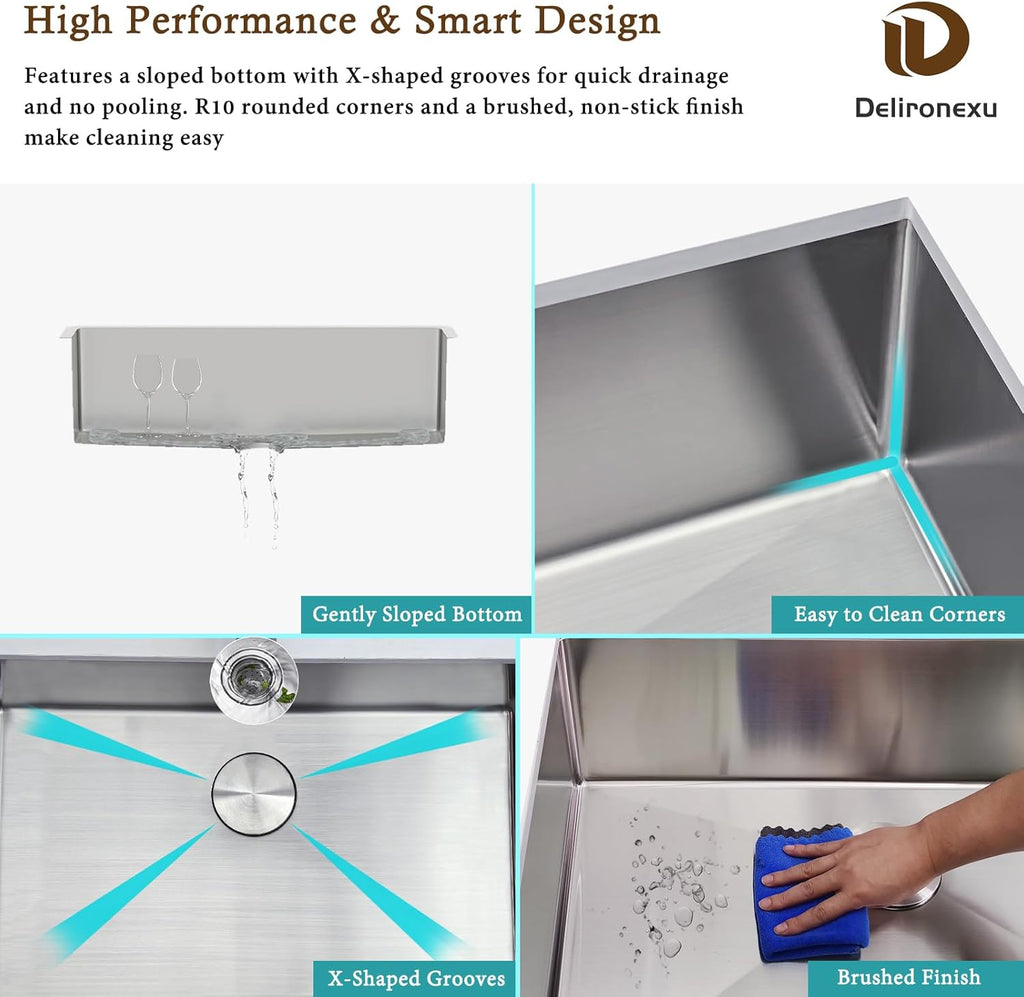 High Performance & Smart Design

Features a sloped bottom with X-shaped grooves for quick drainage and no pooling. R10 rounded corners and a brushed, non-stick finish make cleaning easy

Delironexu

Gently Sloped Bottom

Easy to Clean Corners

X-Shaped Grooves

Brushed Finish